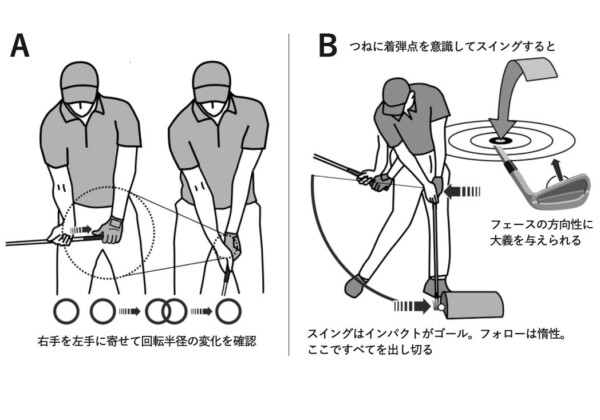 A

右手を左手に寄せて回転半径の変化を確認

B つねに着弾点を意識してスイングすると

フェースの方向性に大義を与えられる

スイングはインパクトがゴール。フォローは惰性。ここですべてを出し切る