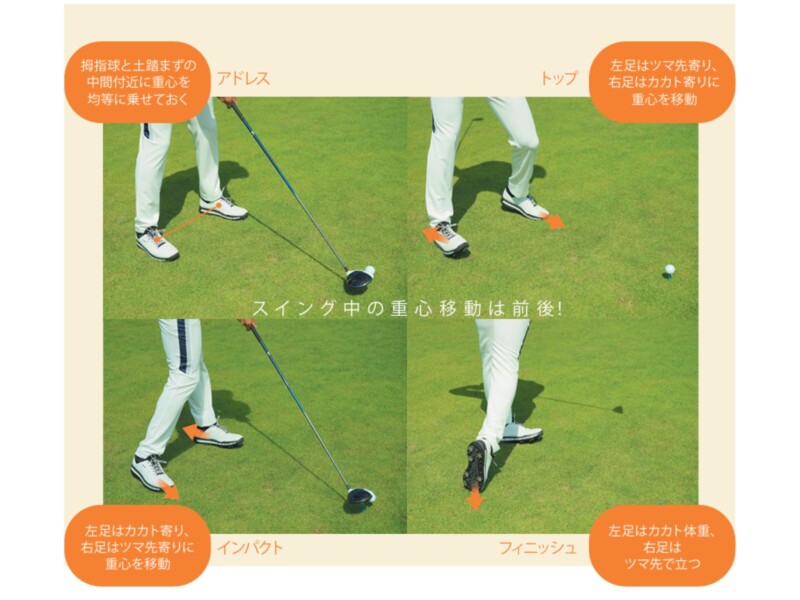 拇指球と土踏まずの中間付近に重心を均等に乗せておく

アドレス

トップ

左足はツマ先寄り、右足はカカト寄りに重心を移動

スイング中の重心移動は前後!

左足はカカト寄り、右足はツマ先寄りに重心を移動

インパクト

フィニッシュ

左足はカカト体重、右足はツマ先で立つ