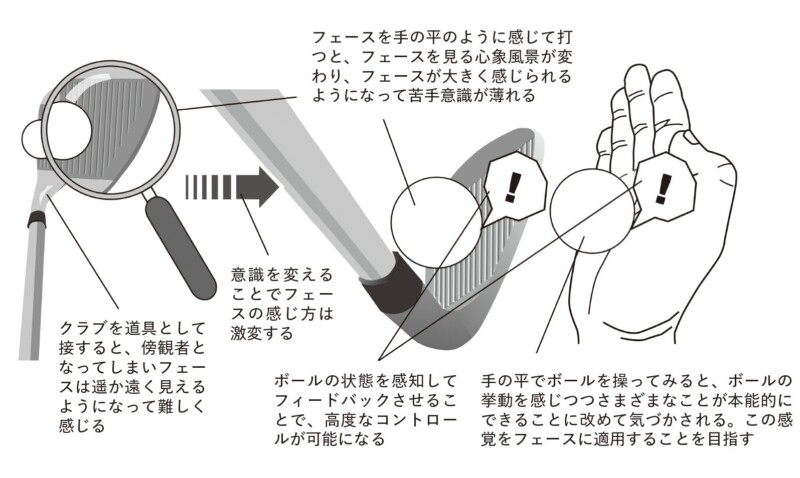 フェースを手の平のように感じて打つと、フェースを見る心象風景が変わり、フェースが大きく感じられるようになって苦手意識が薄れる

!

!

意識を変えることでフェースの感じ方は激変する

クラブを道具として接すると、傍観者となってしまいフェースは遥か遠く見えるようになって難しく感じる

ボールの状態を感知してフィードバックさせることで、高度なコントロールが可能になる

手の平でボールを操ってみると、ボールの挙動を感じつつさまざまなことが本能的にできることに改めて気づかされる。この感覚をフェースに適用することを目指す